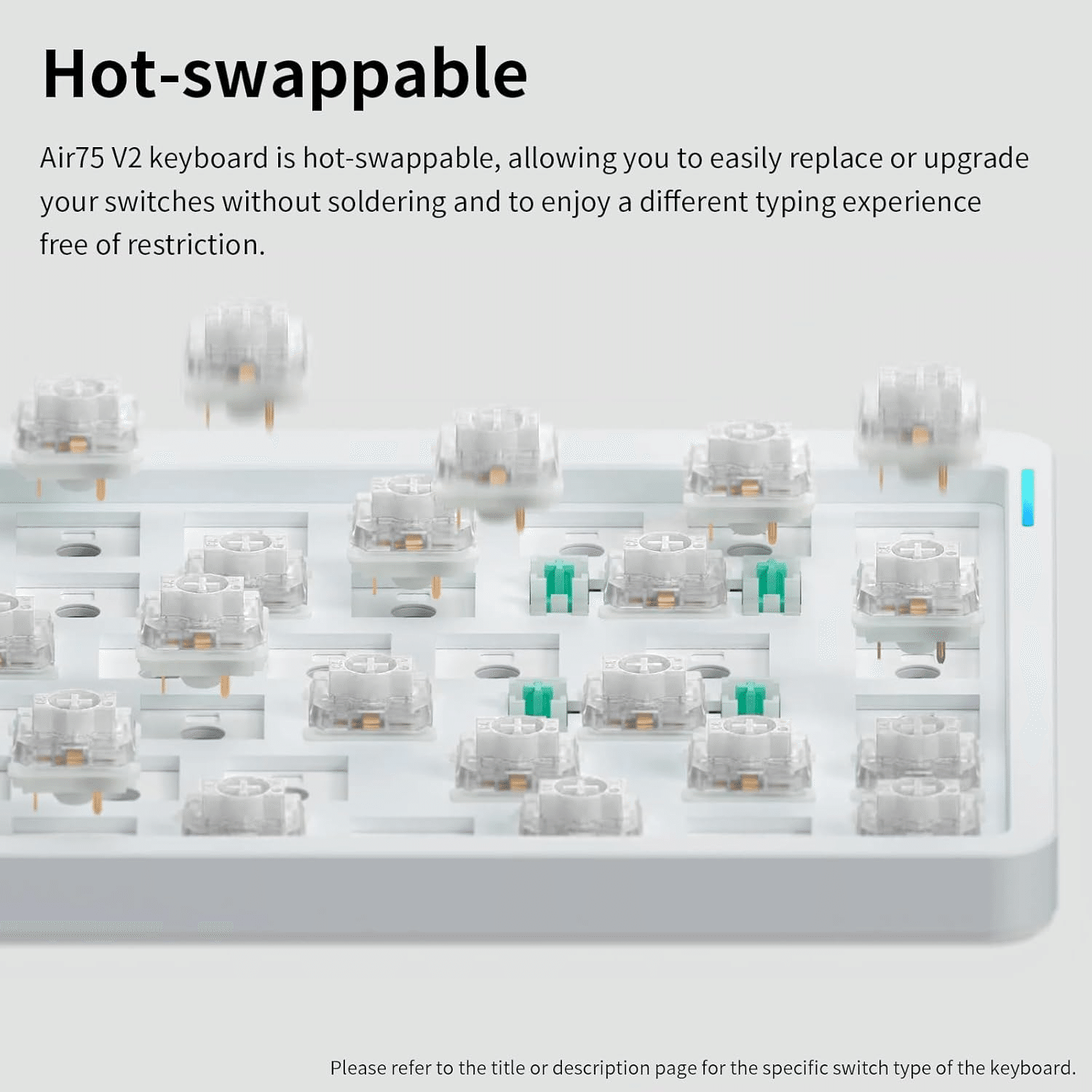 Hot-swappable

Air75 V2 keyboard is hot-swappable, allowing you to easily replace or upgrade your switches without soldering and to enjoy a different typing experience free of restriction.

Please refer to the title or description page for the specific switch type of the keyboard.