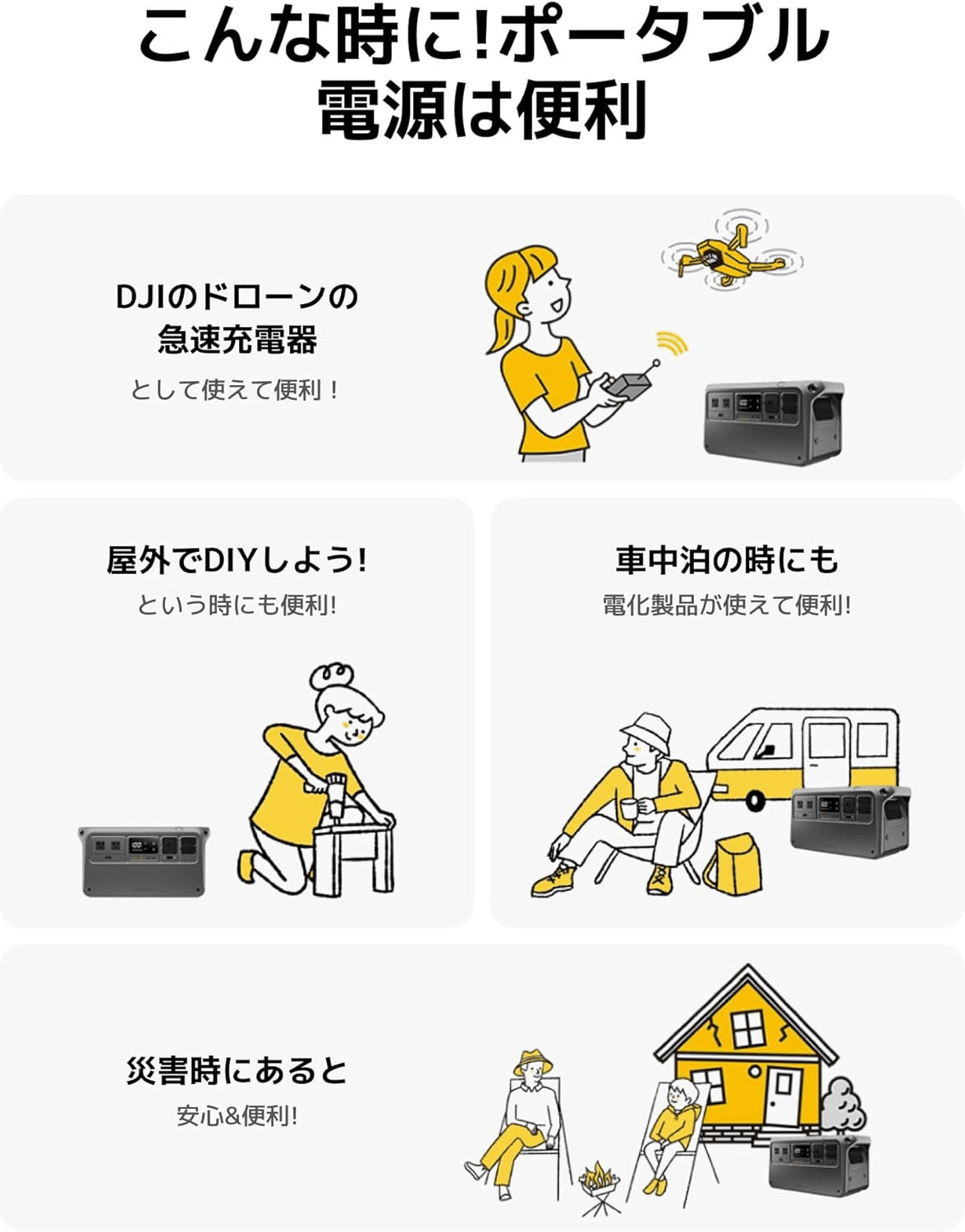 こんな時に!ポータブル電源は便利

DJIのドローンの急速充電器

として使えて便利!

屋外でDIYしよう!

という時にも便利!

車中泊の時にも

電化製品が使えて便利!

災害時にあると

安心&便利!