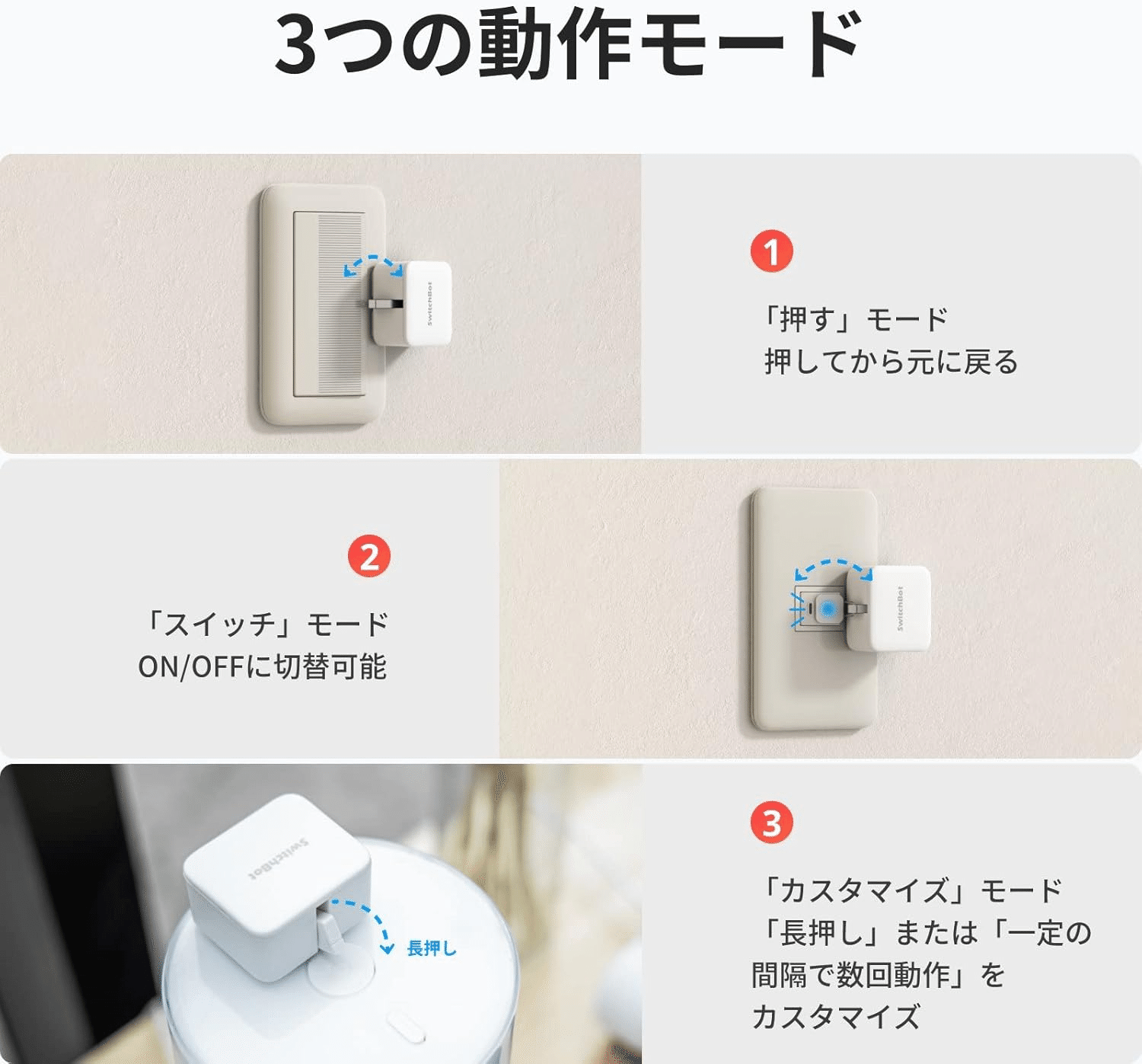 3つの動作モード

SwitchBot

1

「押す」モード
押してから元に戻る

2

「スイッチ」モード
ON/OFFに切替可能

SwitchBot

SwitchBot

長押し

3

「カスタマイズ」モード
「長押し」または「一定の間隔で数回動作」をカスタマイズ