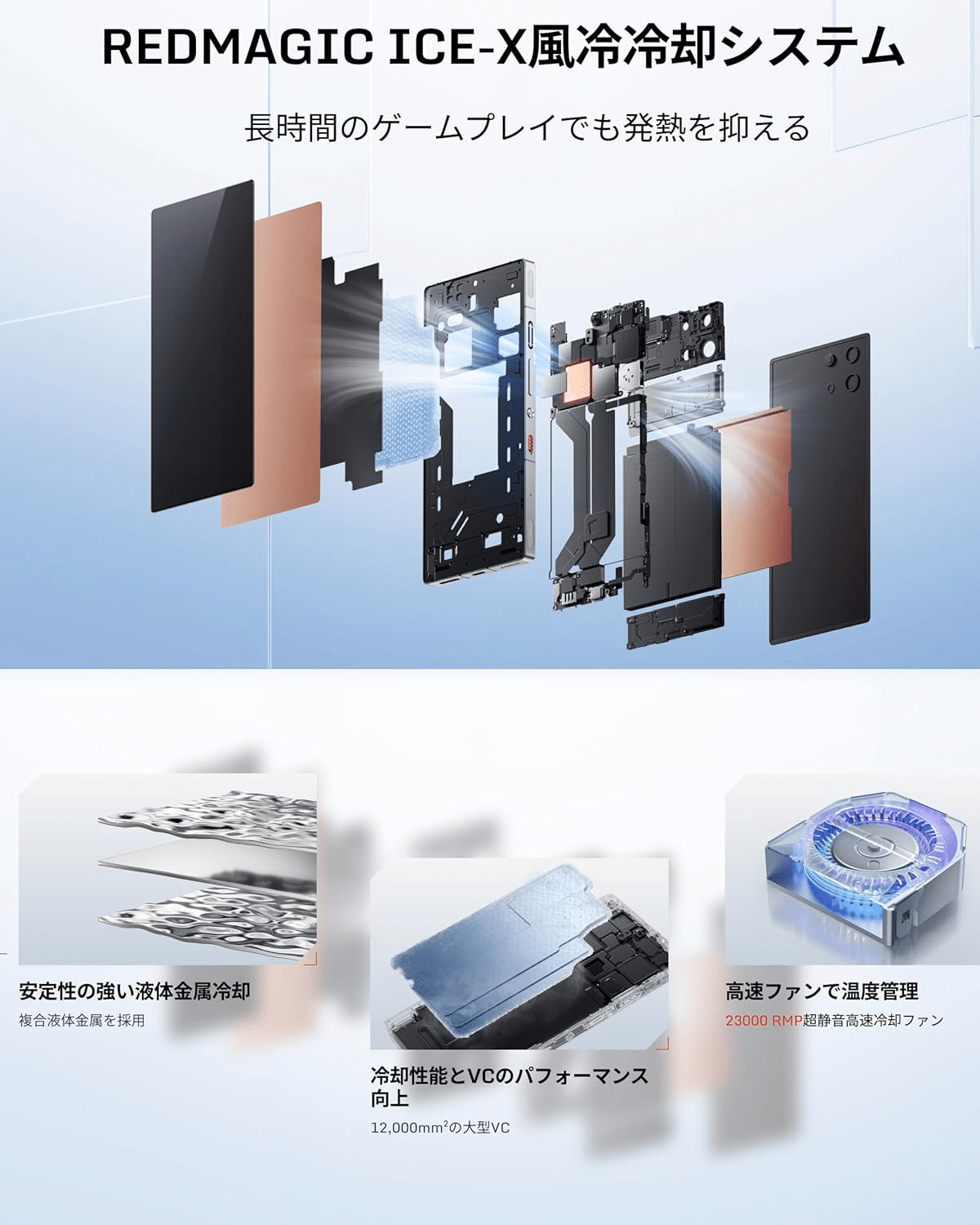 REDMAGIC ICE-X風冷冷却システム

長時間のゲームプレイでも発熱を抑える

安定性の強い液体金属冷却

複合液体金属を採用

冷却性能とVCのパフォーマンス向上

12,000mm$^2$の大型VC

高速ファンで温度管理

23000 RMP超静音高速冷却ファン