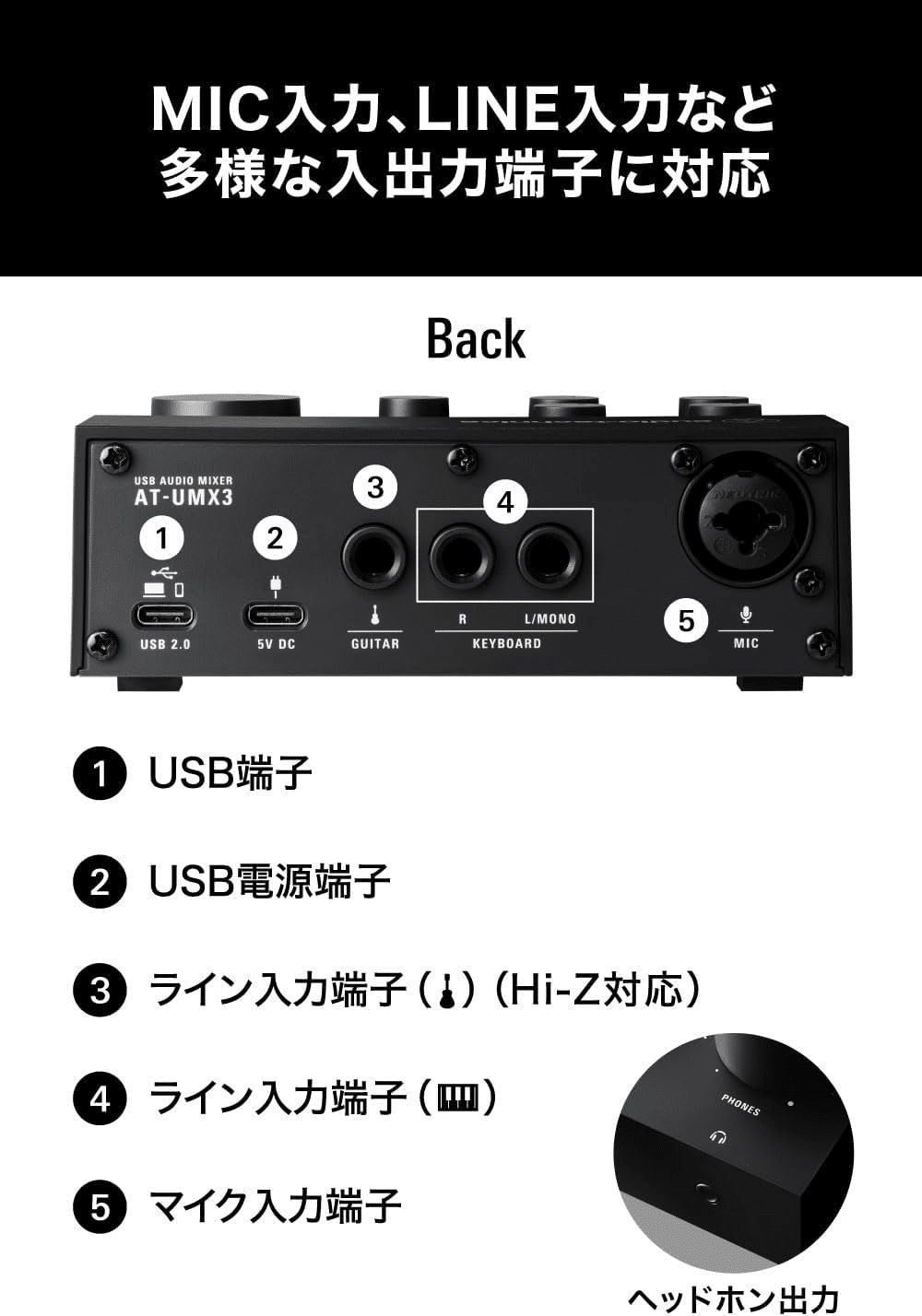 MIC入力、LINE入力など
多様な入出力端子に対応

Back

USB AUDIO MIXER
AT-UMX3

1
USB 2.0

2
5V DC

3
GUITAR

4
R
L/MONO
KEYBOARD

NEUTRIK

5
MIC

1 USB端子

2 USB電源端子

3 ライン入力端子（ ）（Hi-Z対応）

4 ライン入力端子（ ）

5 マイク入力端子

PHONES

ヘッドホン出力